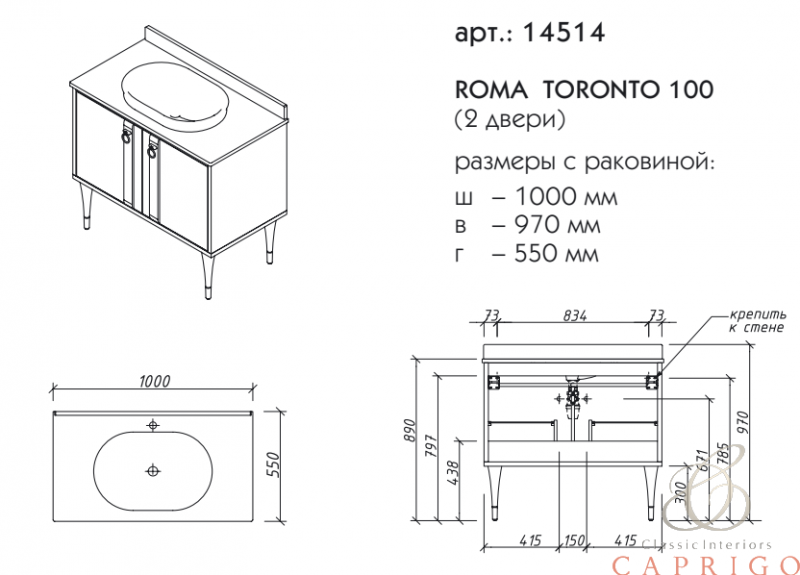 арт.: 14514

ROMA TORONTO 100
(2 двери)

размеры с раковиной:
ш – 1000 мм
в – 970 мм
г – 550 мм

1000
550

73 834 73
крепить к стене
890
797
438
970
785
671
300
415 150 415

Classic Interiors
CAPRIGO