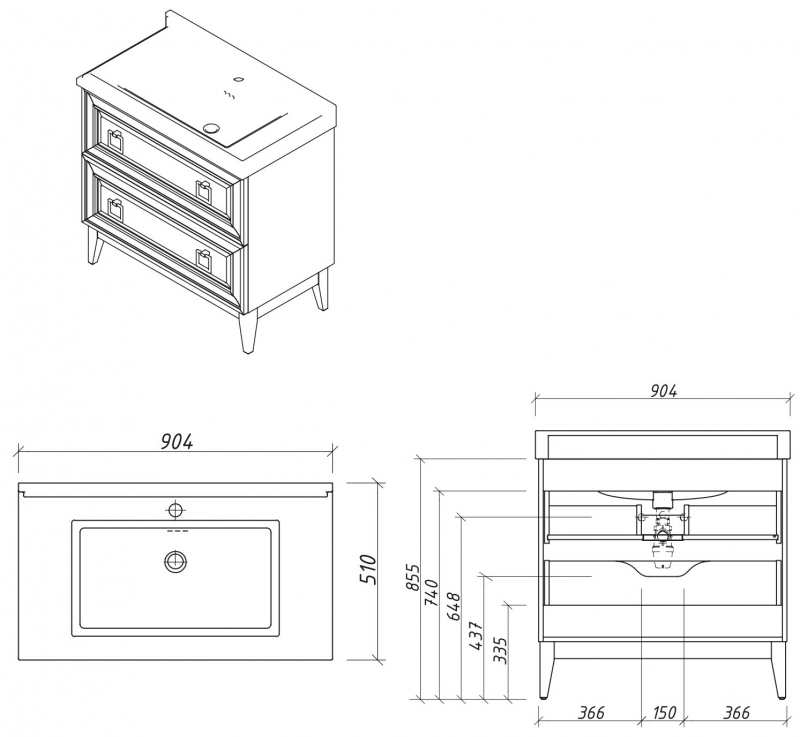 904

510

904

855
740
648
437
335

366
150
366