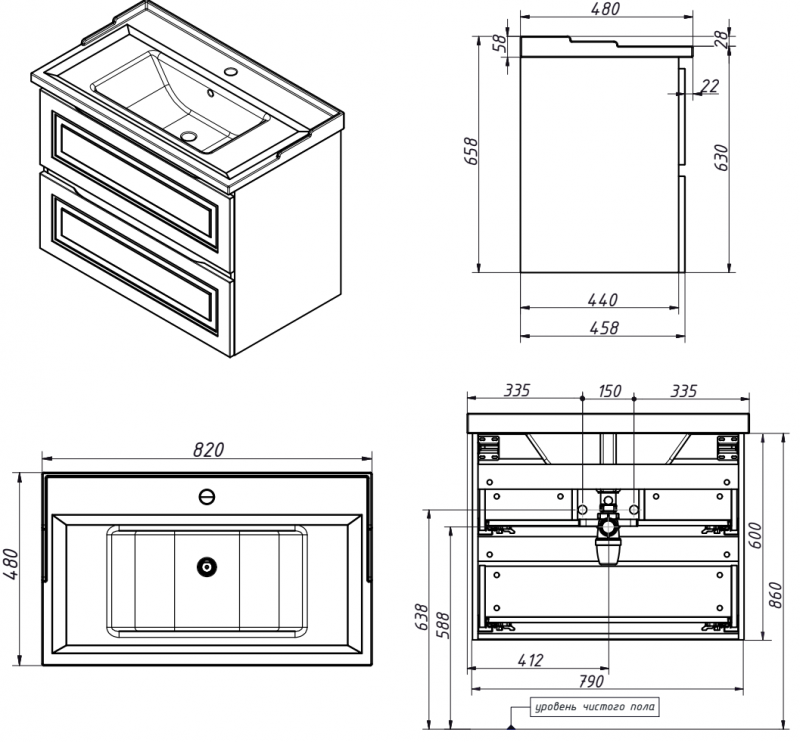 480
58
28
22
658
630
440
458
820
480
335
150
335
600
860
638
588
412
790
уровень чистого пола