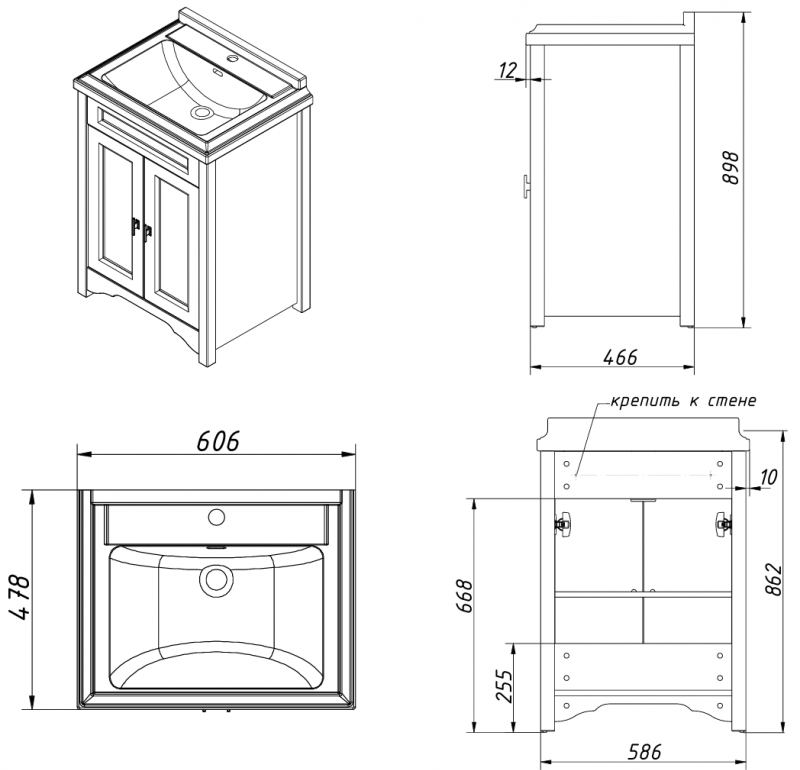 12

898

466

606

478

крепить к стене

10

668

862

255

586