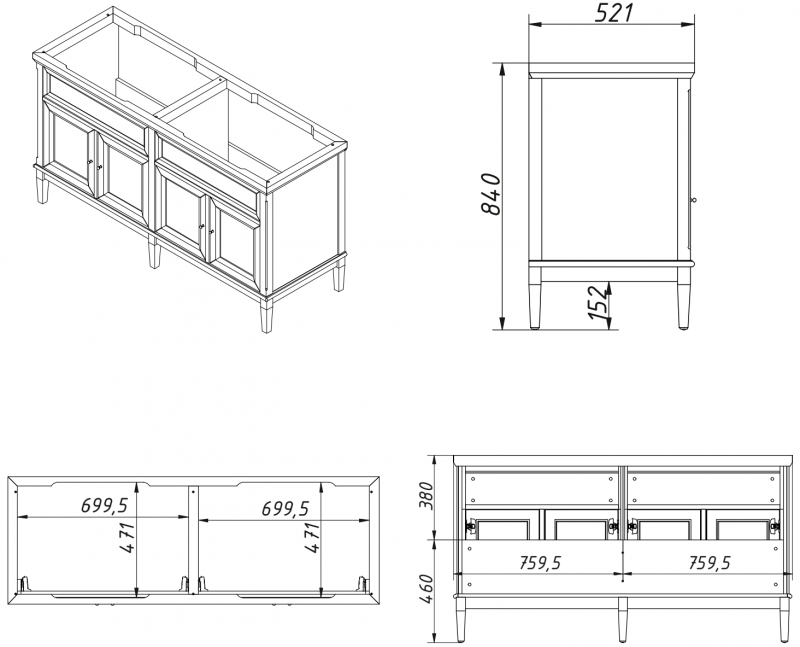 521

840

152

699,5

471

699,5

471

380

460

759,5

759,5