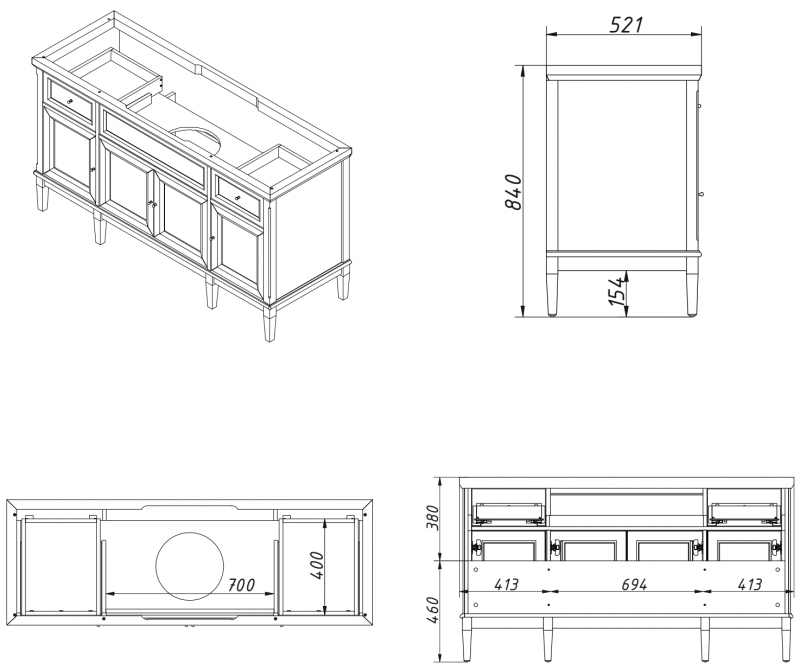 521

840

154

700

400

380

460

413

694

413