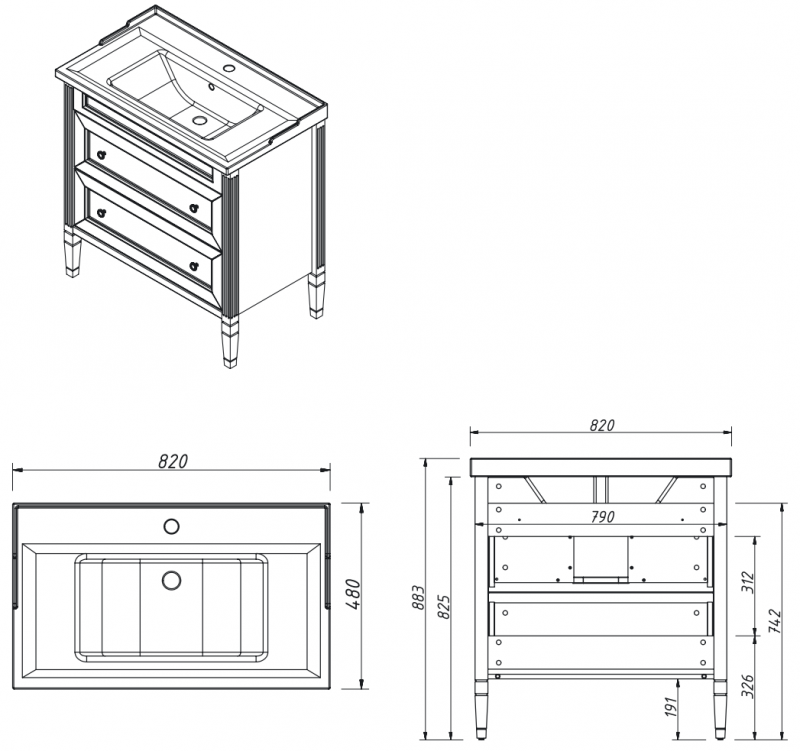 820

480

820

790

883

825

312

742

326

191