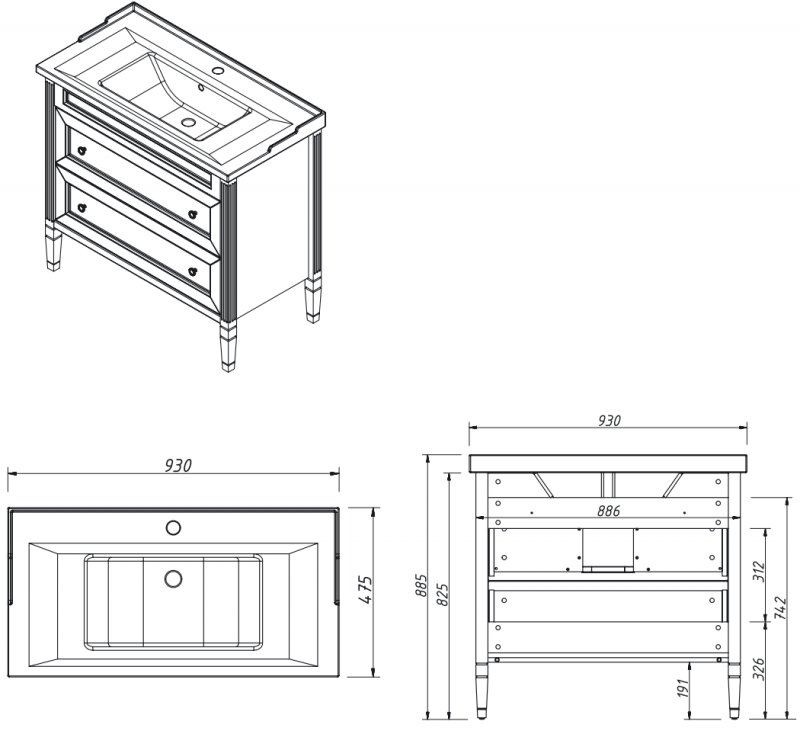 930

475

930

886

885

825

312

742

326

191