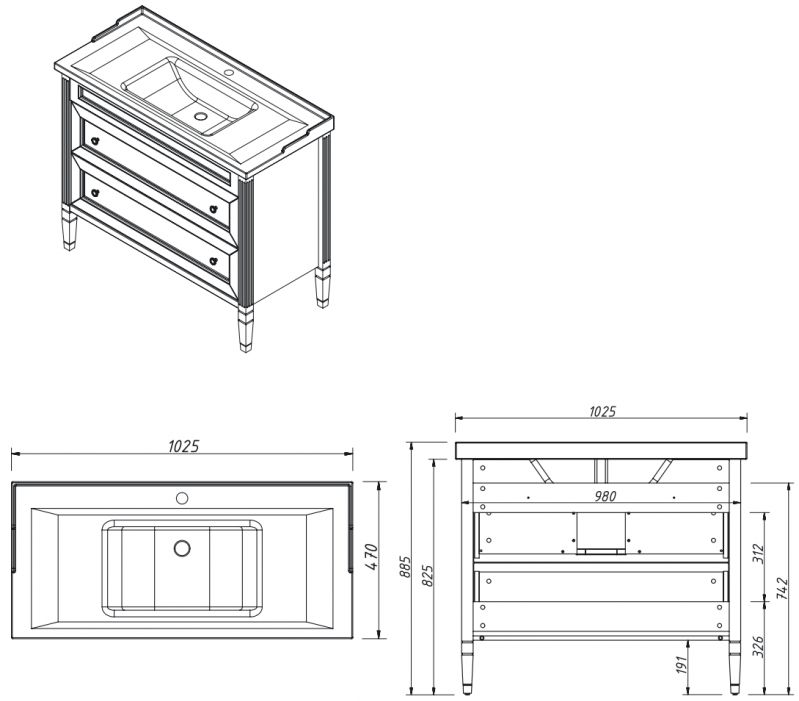 1025

470

1025

980

885

825

312

742

326

191