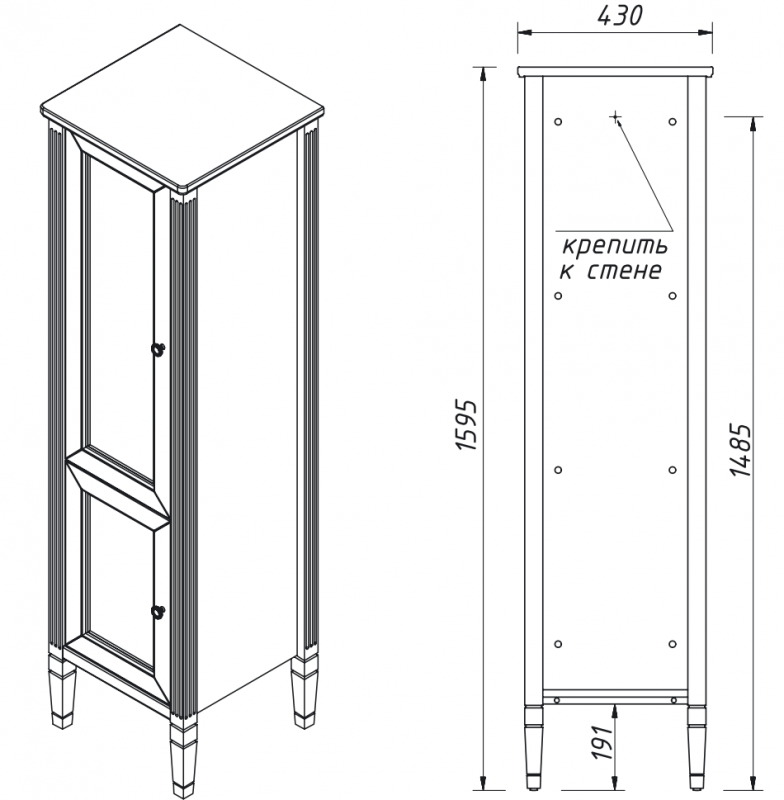 430

крепить к стене

1595

1485

191