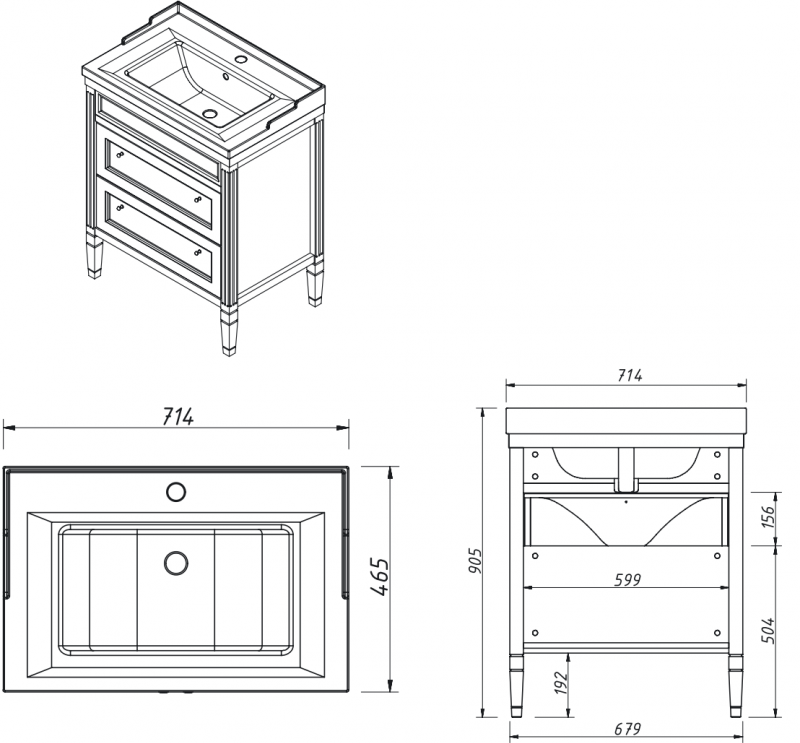 714

465

714

905

156

599

504

192

679