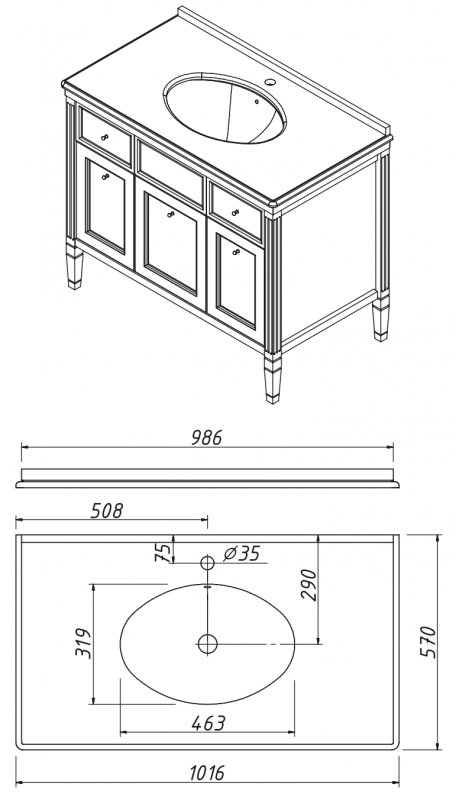 986

508

75

Ø35

290

319

570

463

1016