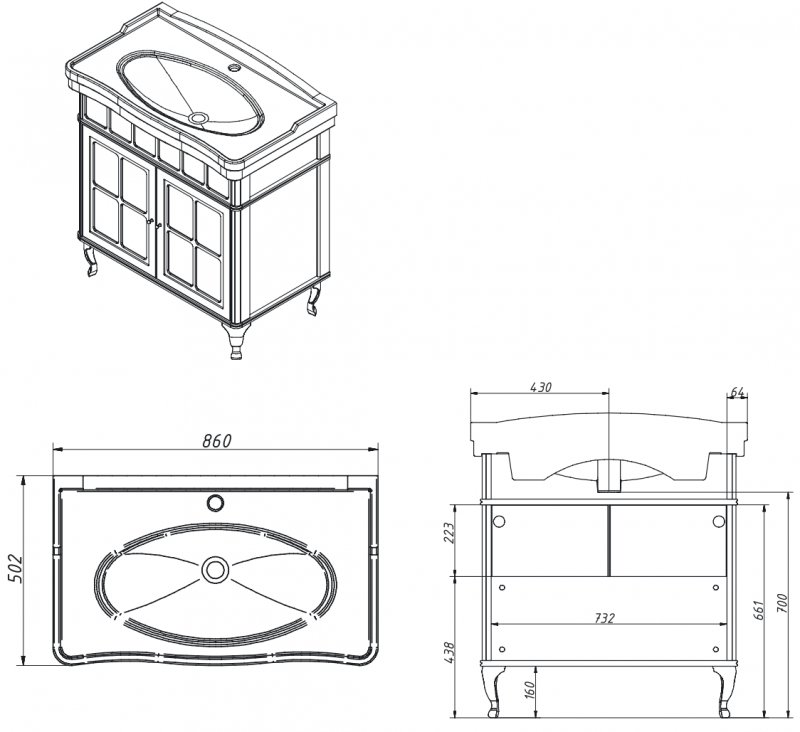 860
502
430
64
223
732
438
160
661
700