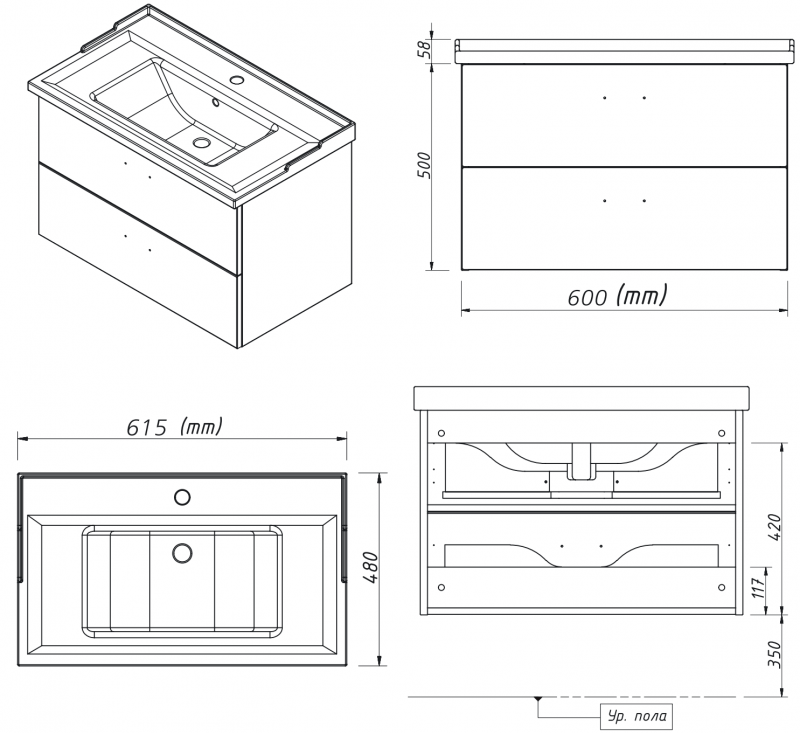 58

500

600 (mm)

615 (mm)

480

420

117

350

Ур. пола