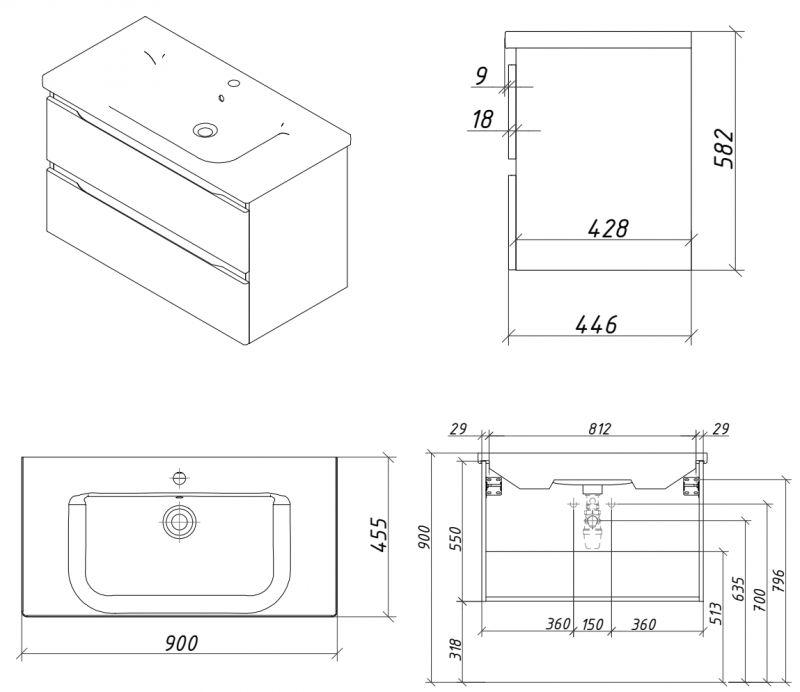 9
18
582
428
446
455
900
29
812
29
900
550
318
360
150
360
513
635
700
796