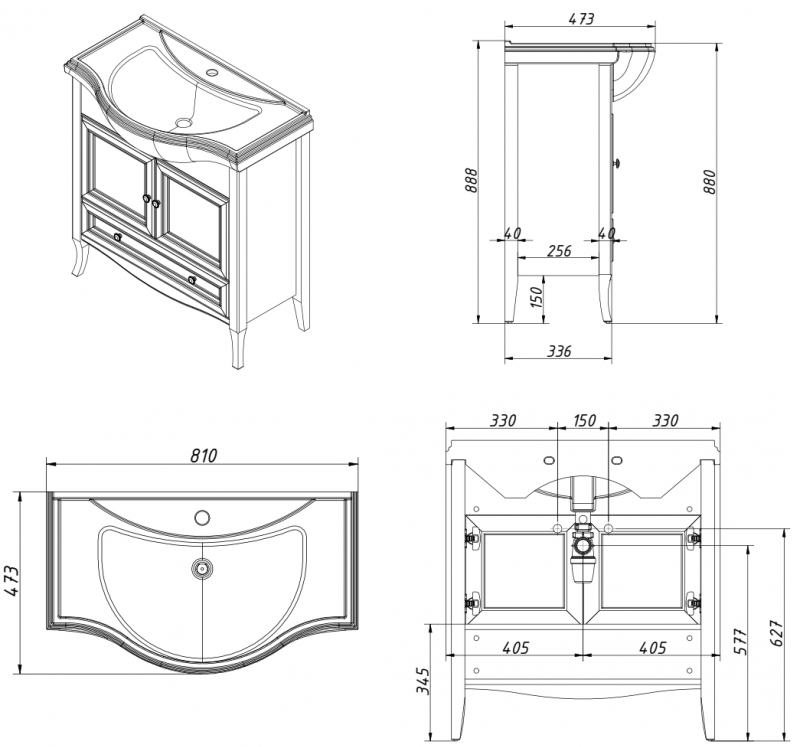 473
888
880
40
40
256
150
336
810
473
330
150
330
405
405
345
577
627