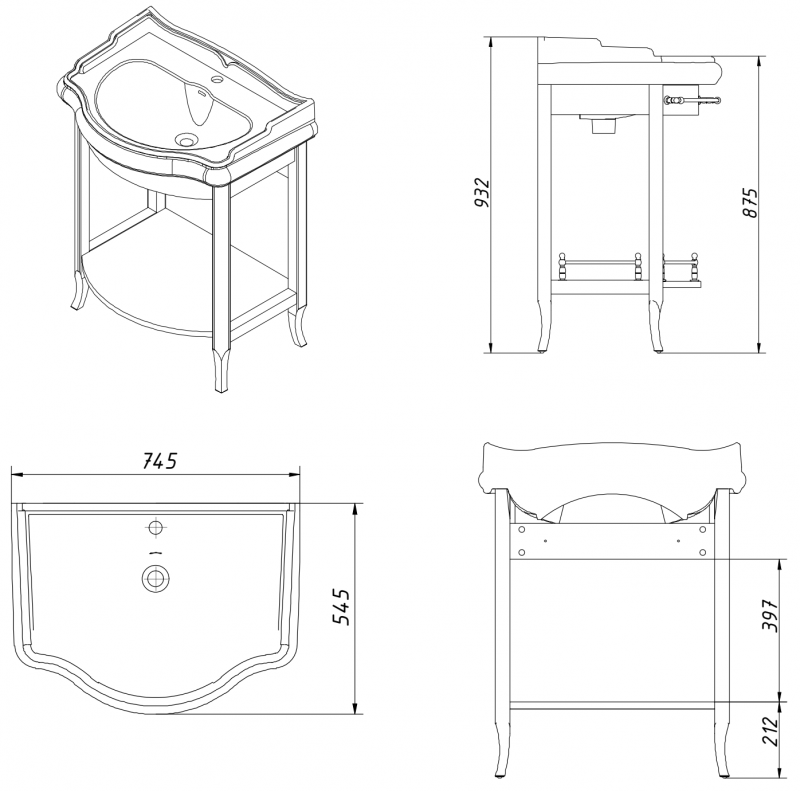 932

875

745

545

397

212