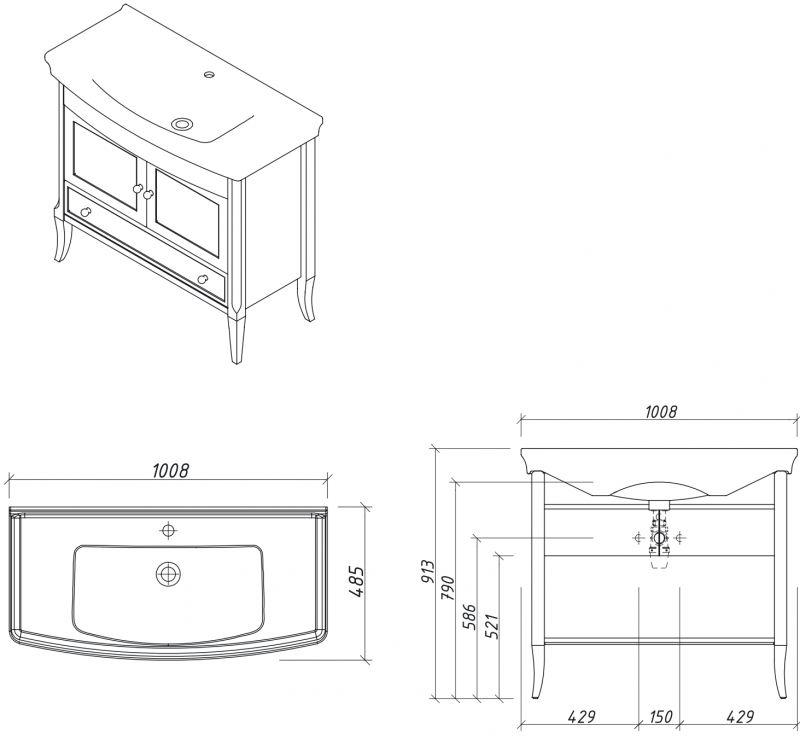 1008

485

1008

913

790

586

521

429

150

429