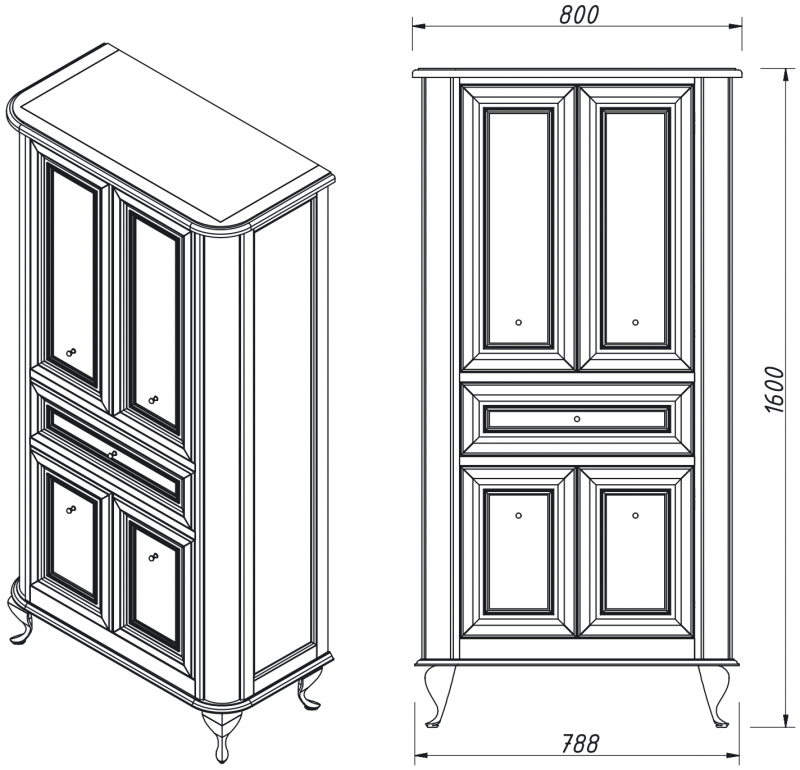 800

1600

788