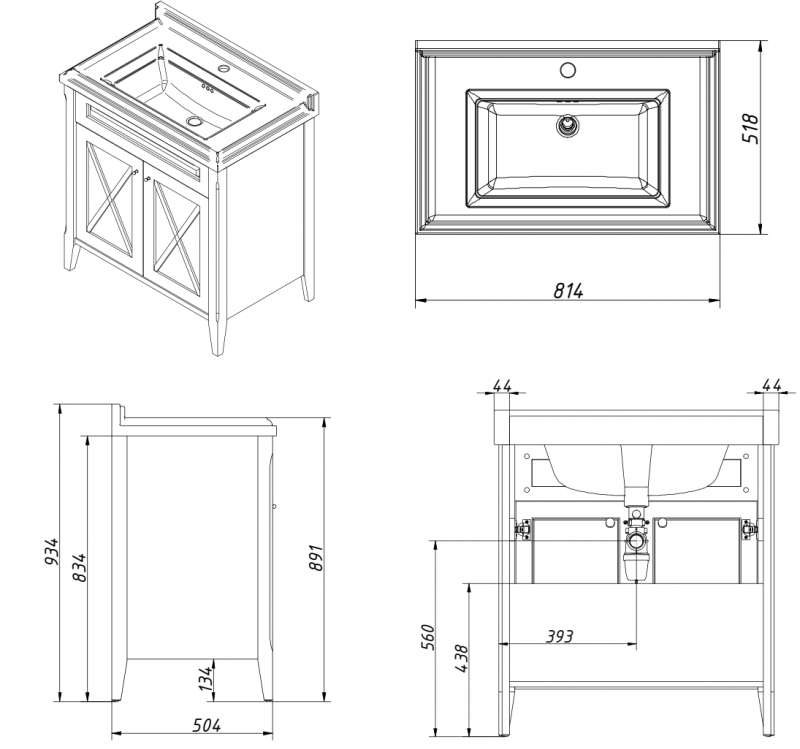 518

814

934

834

891

134

504

44

44

560

438

393