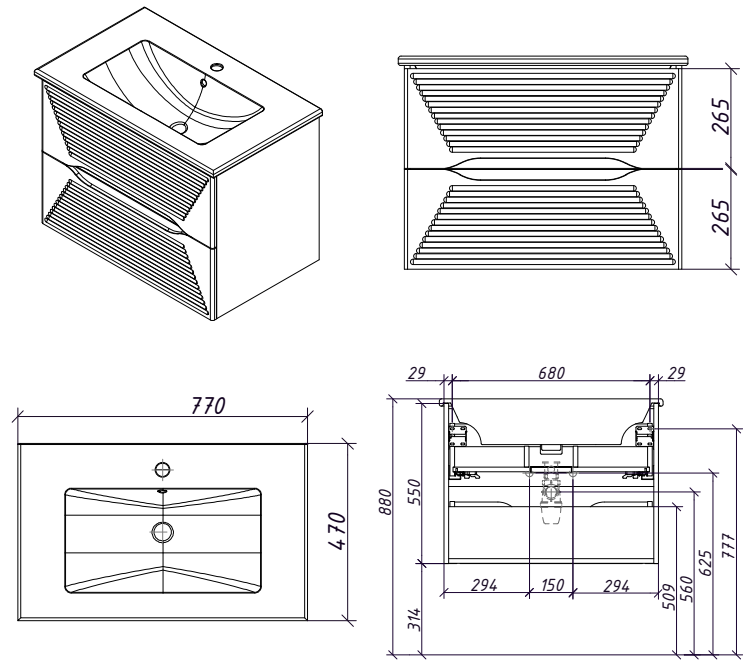 265
265
770
470
29
680
29
880
550
314
294
150
294
509
560
625
777