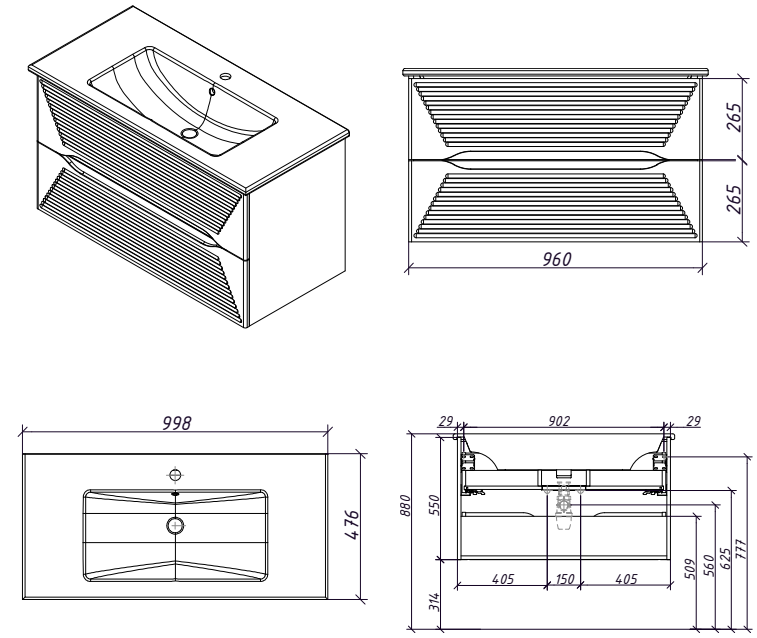 265
265
960
998
476
29
902
29
880
550
314
405
150
405
509
560
625
777