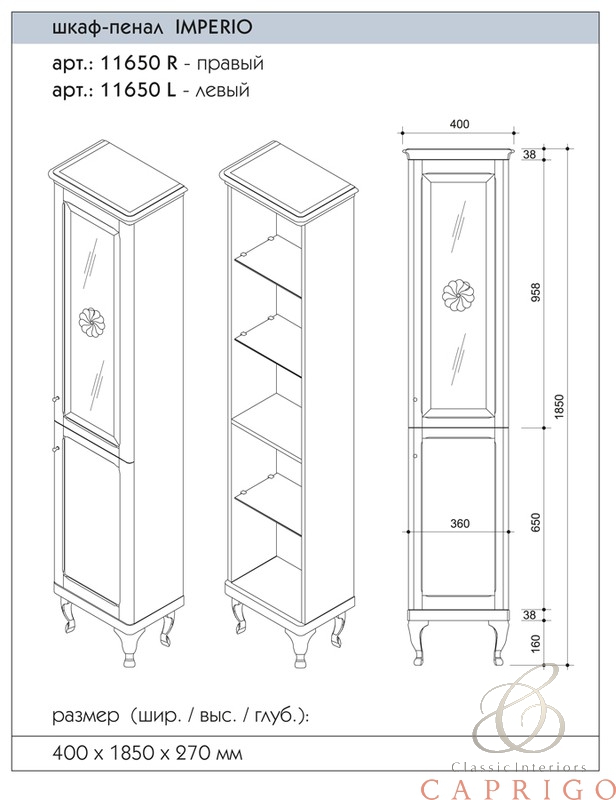 шкаф-пенал IMPERIO

арт.: 11650 R - правый
арт.: 11650 L - левый

400
38
958
1850
360
650
38
160

размер (шир. / выс. / глуб.):

400 x 1850 x 270 мм

Classic Interiors
CAPRIGO